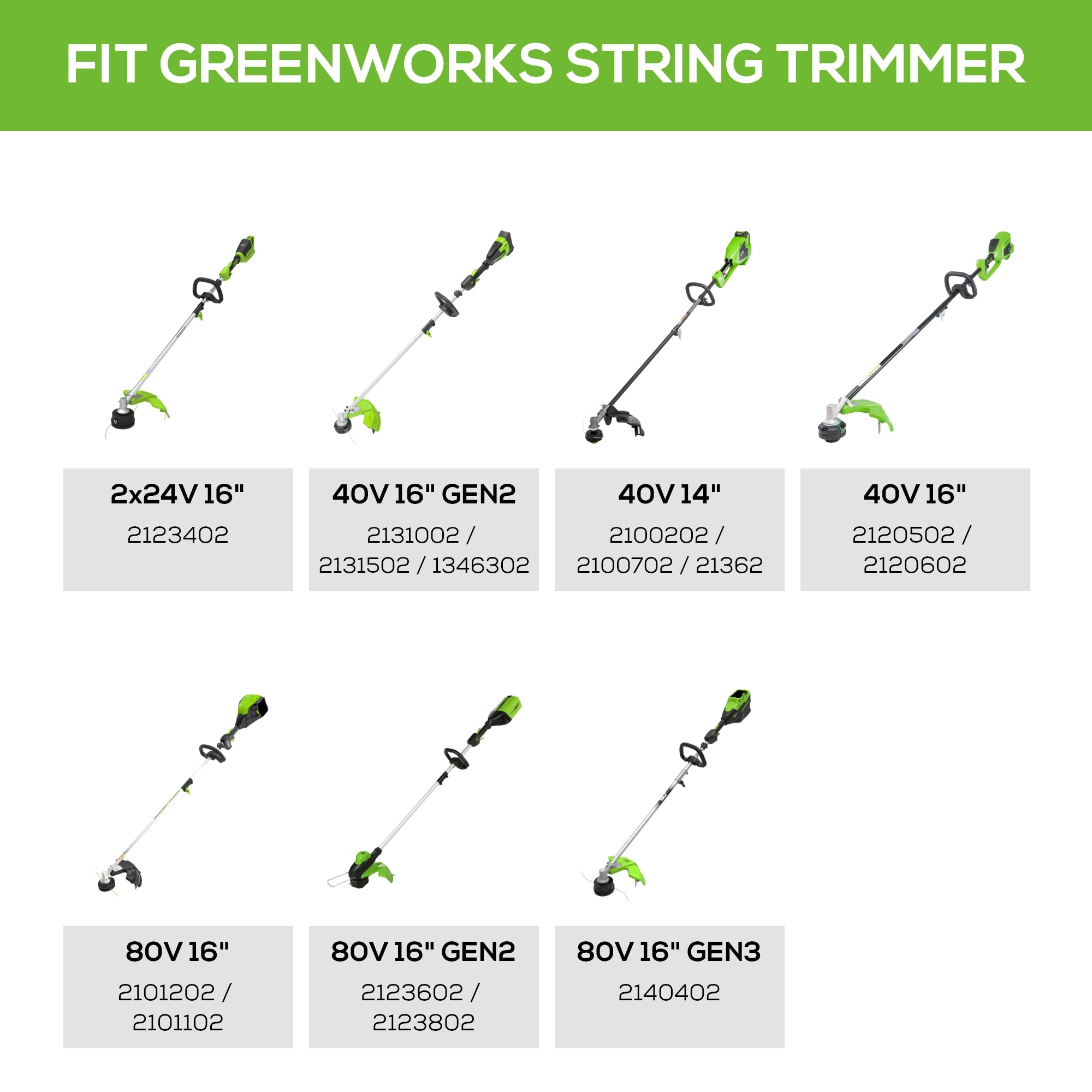 FIT GREENWORKS STRING TRIMMER

2x24V 16"
2123402

40V 16" GEN2
2131002 / 2131502 / 1346302

40V 14"
2100202 / 2100702 / 21362

40V 16"
2120502 / 2120602

80V 16"
2101202 / 2101102

80V 16" GEN2
2123602 / 2123802

80V 16" GEN3
2140402