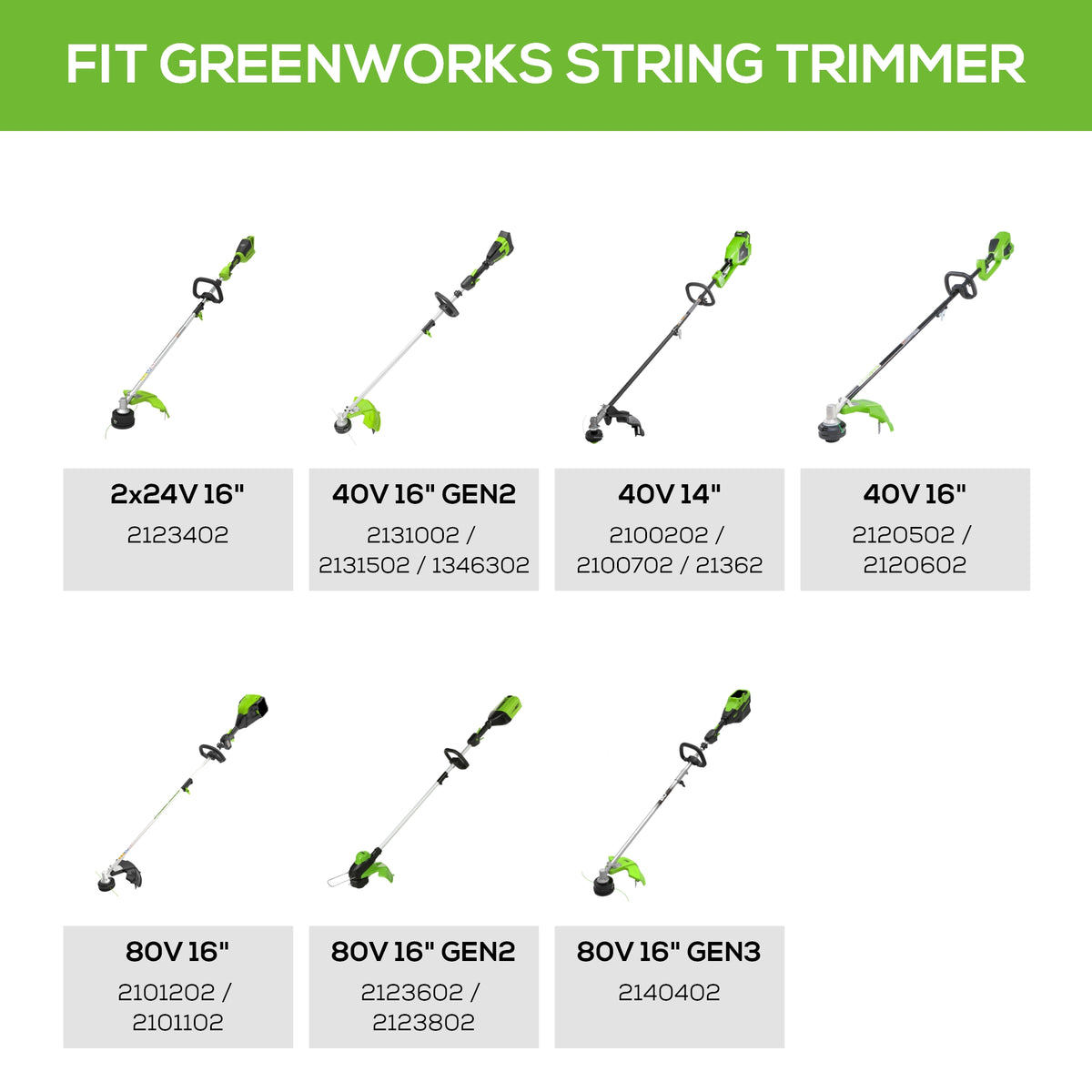 FIT GREENWORKS STRING TRIMMER

2x24V 16"
2123402

40V 16" GEN2
2131002 / 2131502 / 1346302

40V 14"
2100202 / 2100702 / 21362

40V 16"
2120502 / 2120602

80V 16"
2101202 / 2101102

80V 16" GEN2
2123602 / 2123802

80V 16" GEN3
2140402