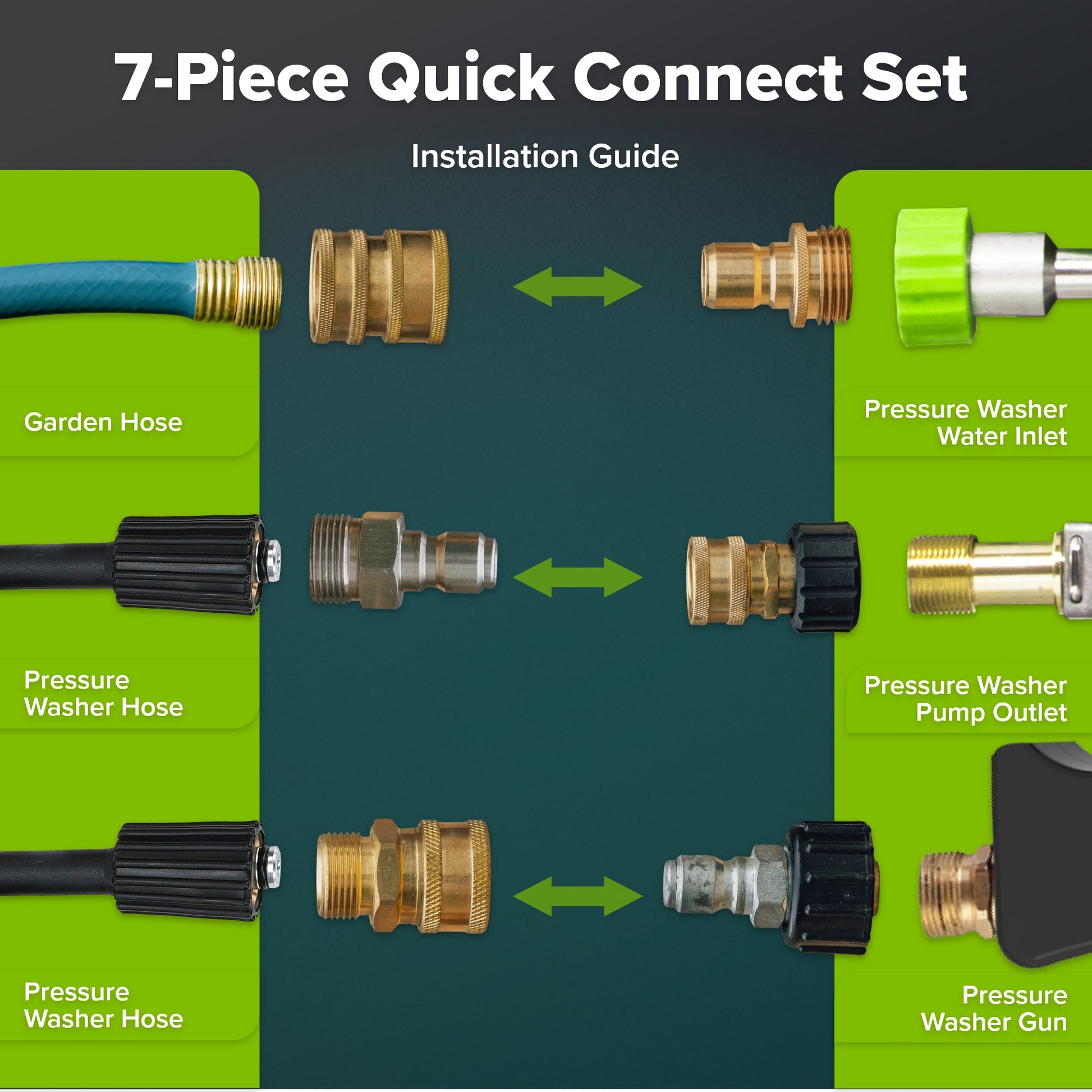 7-Piece Quick Connect Set

Installation Guide

Garden Hose

Pressure Washer Water Inlet

Pressure Washer Hose

Pressure Washer Pump Outlet

Pressure Washer Hose

Pressure Washer Gun