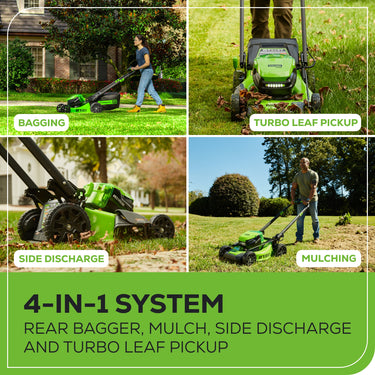 BAGGING

TURBO LEAF PICKUP

SIDE DISCHARGE

MULCHING

4-IN-1 SYSTEM
REAR BAGGER, MULCH, SIDE DISCHARGE AND TURBO LEAF PICKUP