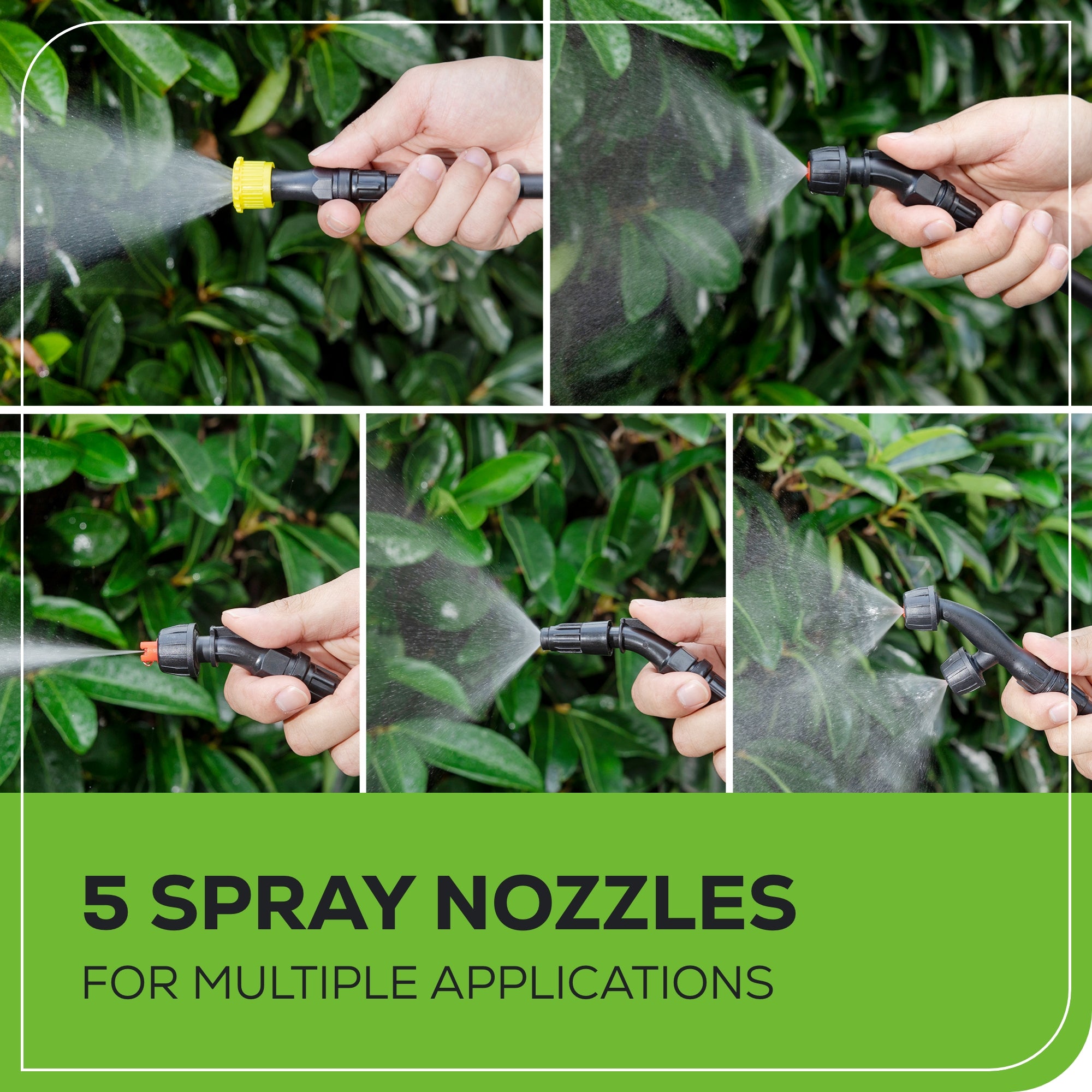 5 SPRAY NOZZLES

FOR MULTIPLE APPLICATIONS