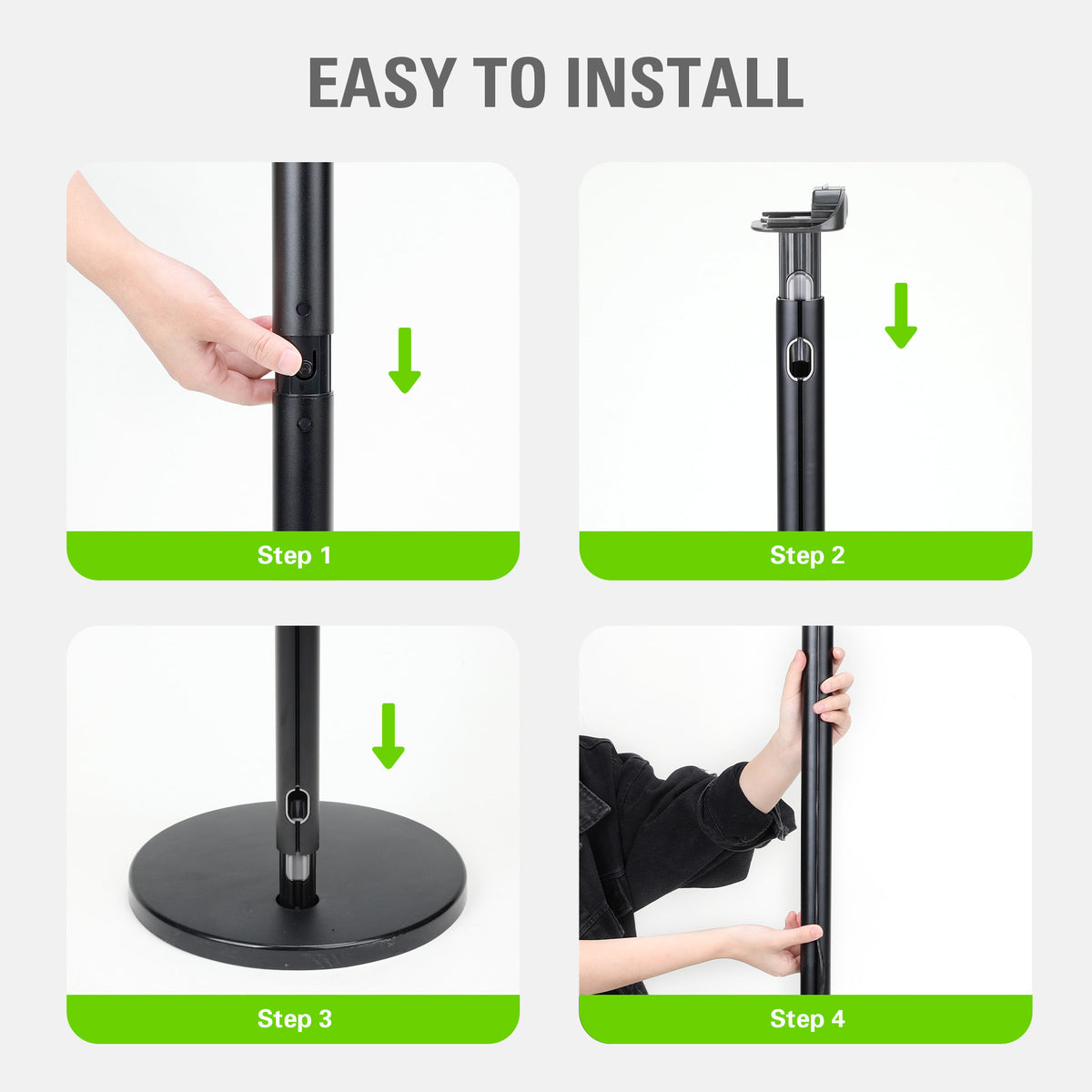 EASY TO INSTALL

Step 1

Step 2

Step 3

Step 4