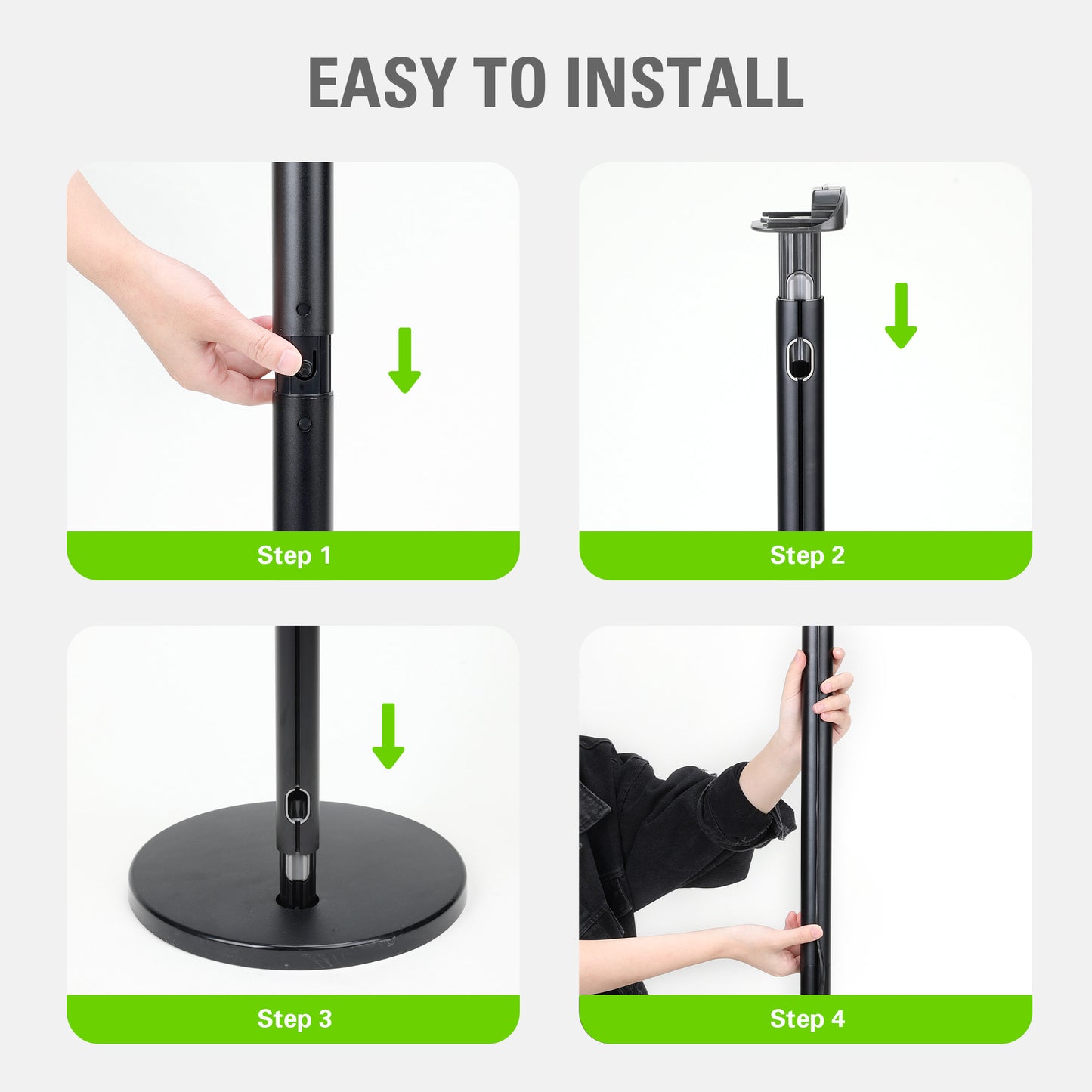 EASY TO INSTALL

Step 1

Step 2

Step 3

Step 4