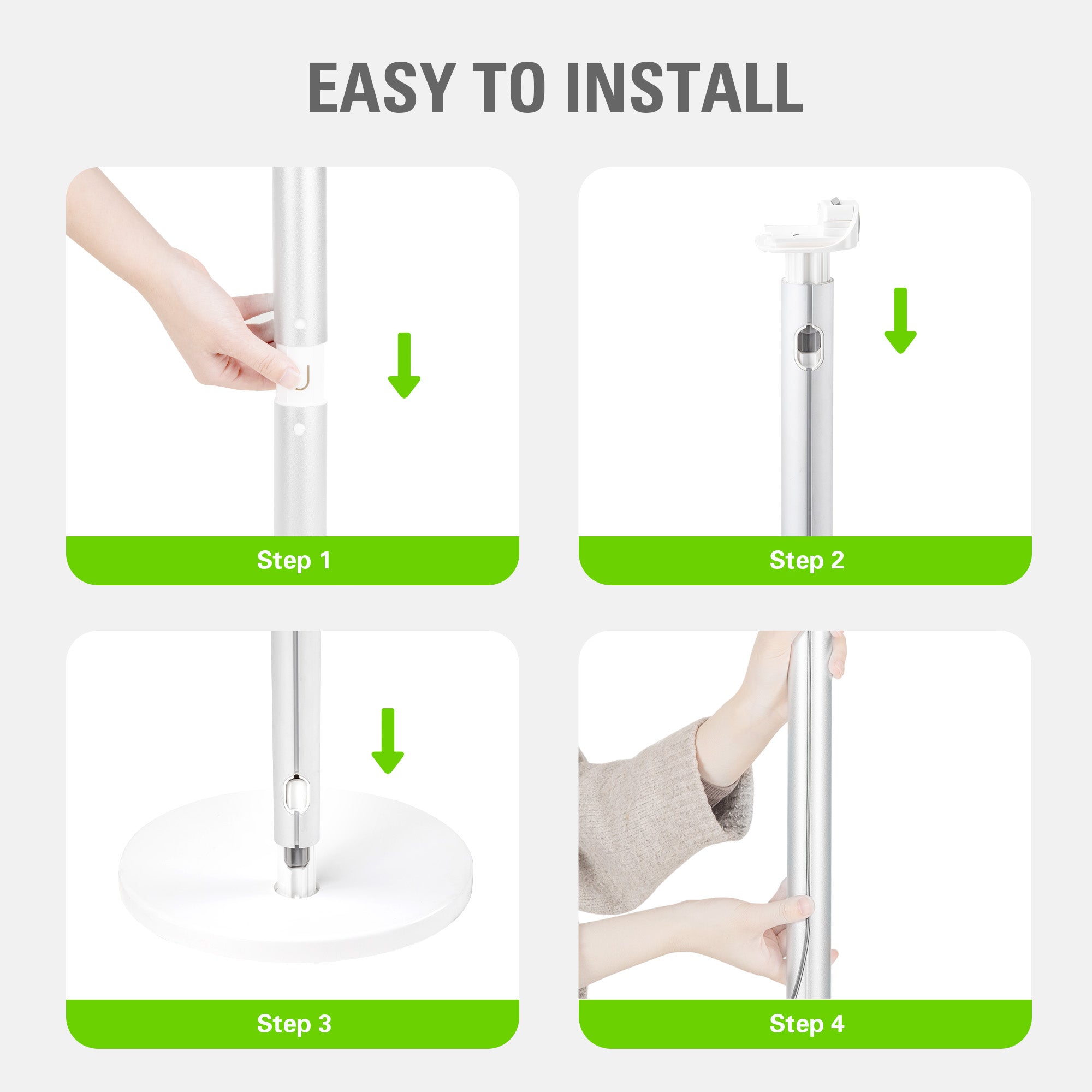 EASY TO INSTALL

Step 1

Step 2

Step 3

Step 4