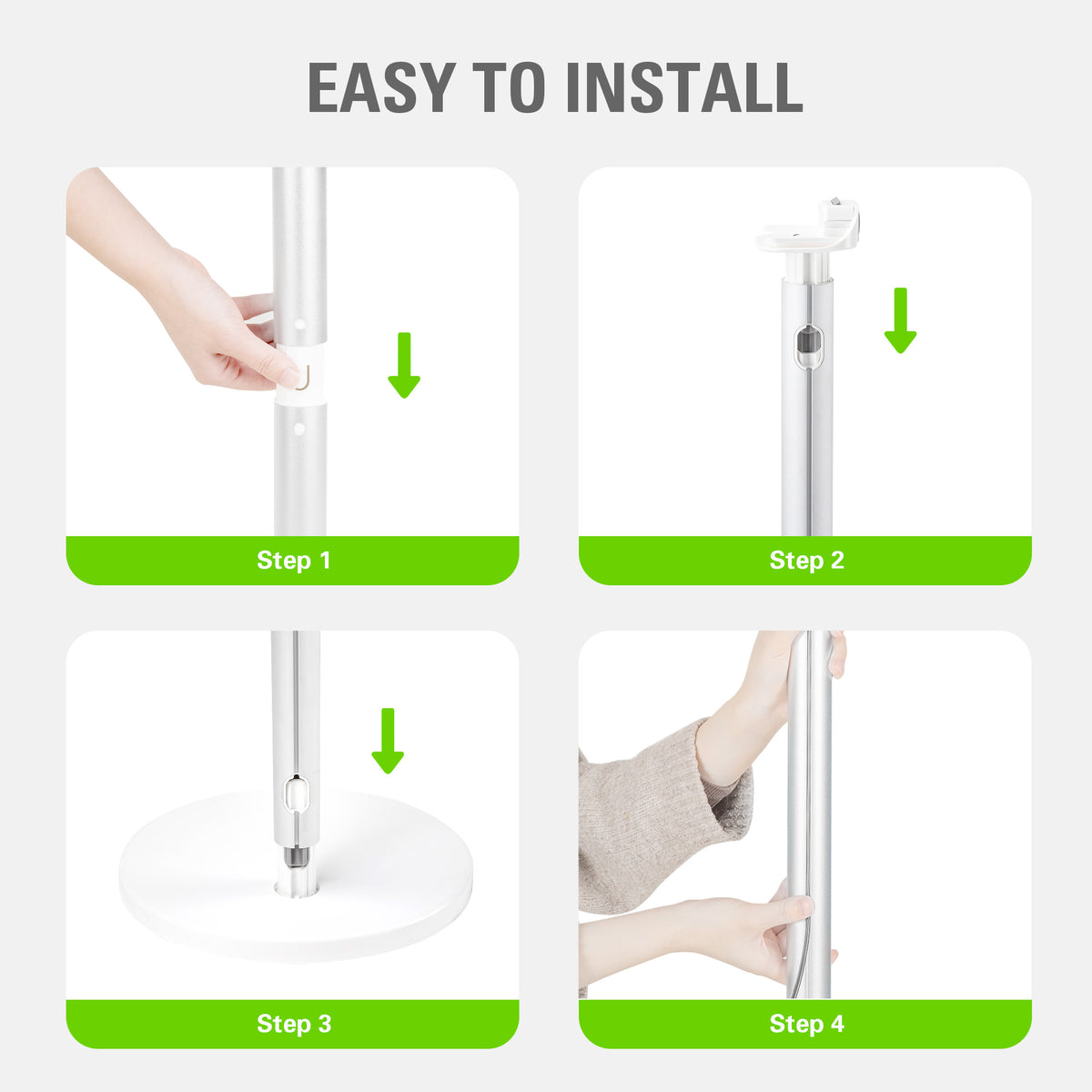 EASY TO INSTALL

Step 1

Step 2

Step 3

Step 4