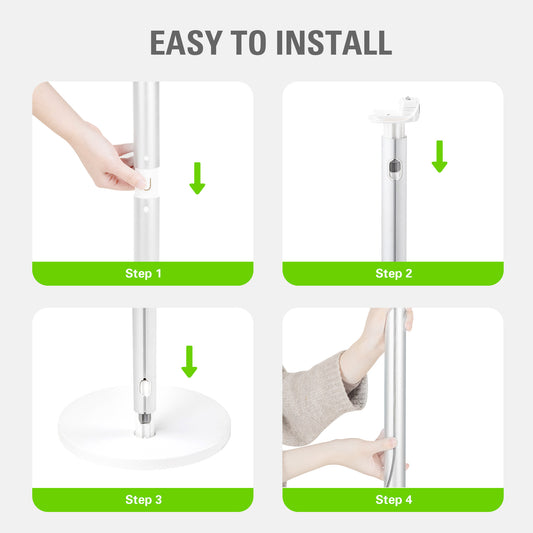 EASY TO INSTALL

Step 1

Step 2

Step 3

Step 4